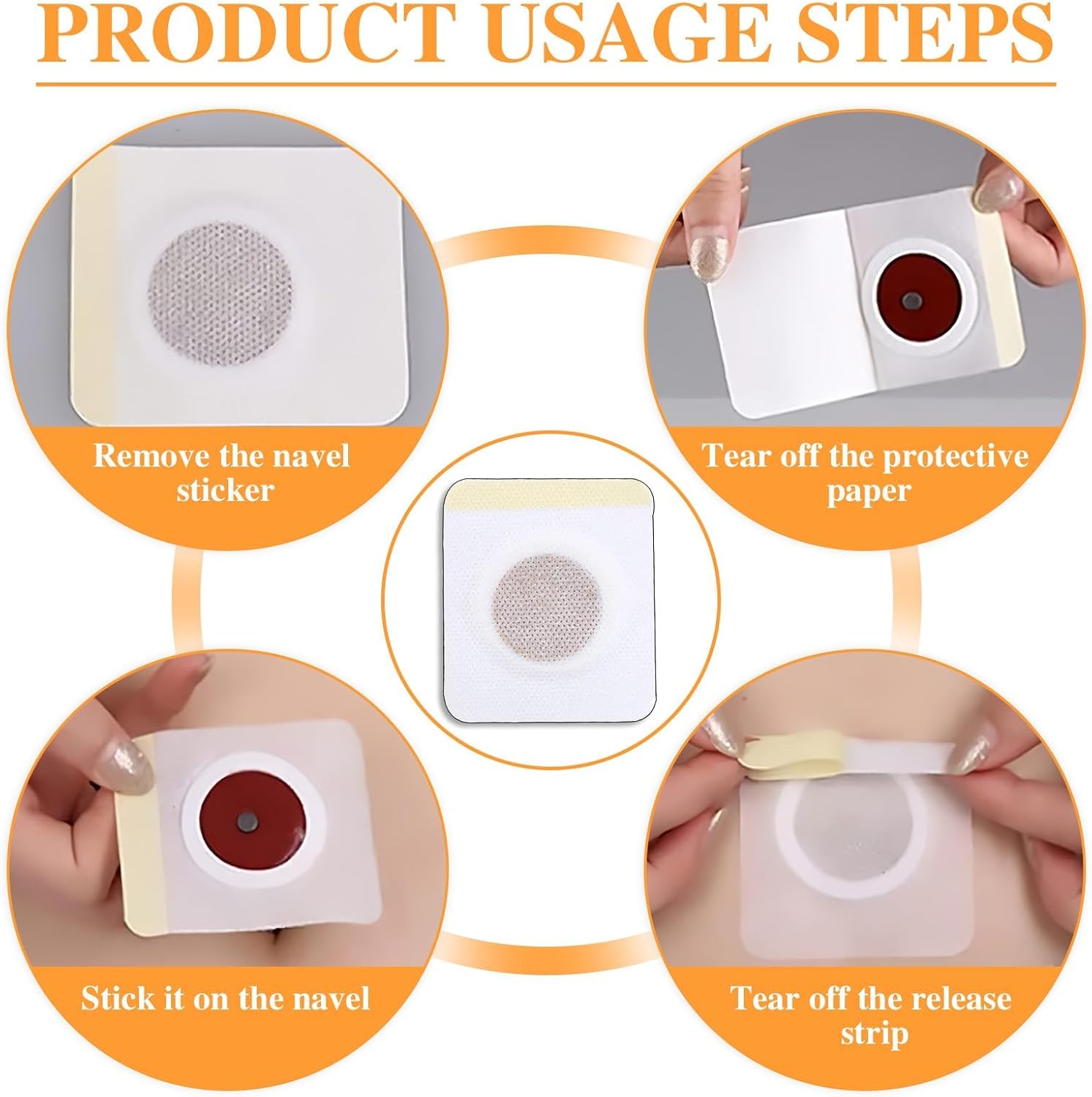 PRODUCT USAGE STEPS

Remove the navel sticker

Tear off the protective paper

Stick it on the navel

Tear off the release strip